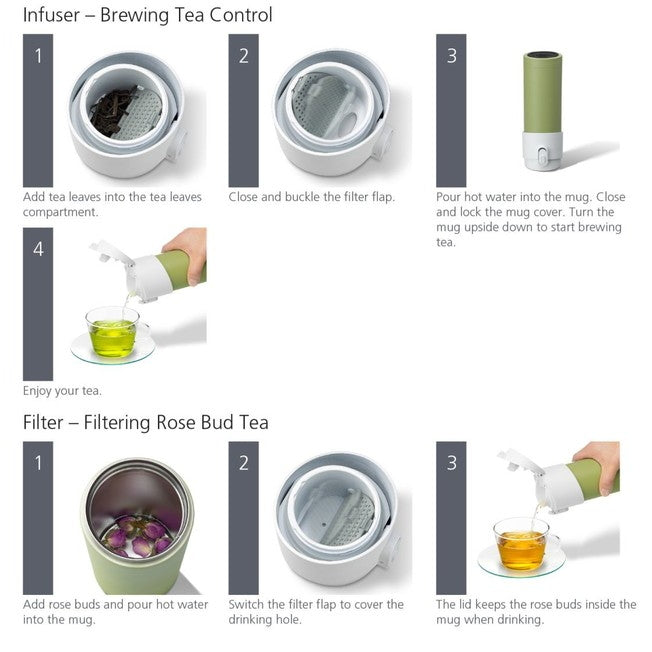 Infuser – Brewing Tea Control

1

Add tea leaves into the tea leaves compartment.

2

Close and buckle the filter flap.

3

Pour hot water into the mug. Close and lock the mug cover. Turn the mug upside down to start brewing tea.

4

Enjoy your tea.

Filter – Filtering Rose Bud Tea

1

Add rose buds and pour hot water into the mug.

2

Switch the filter flap to cover the drinking hole.

3

The lid keeps the rose buds inside the mug when drinking.